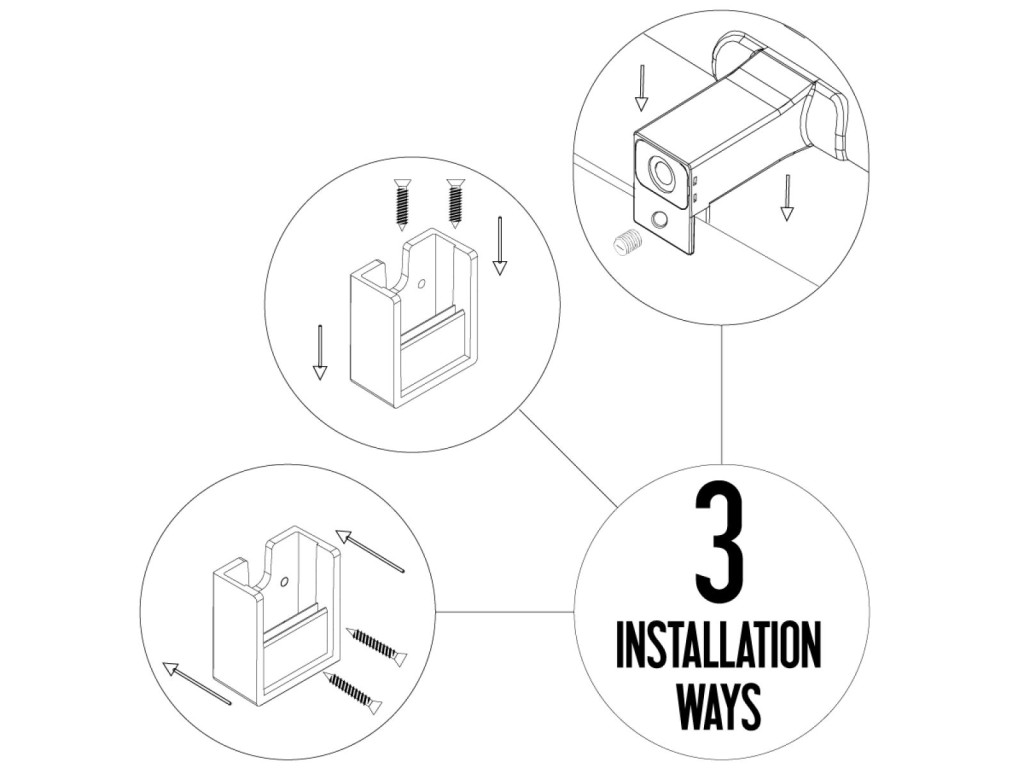 3
INSTALLATION
WAYS